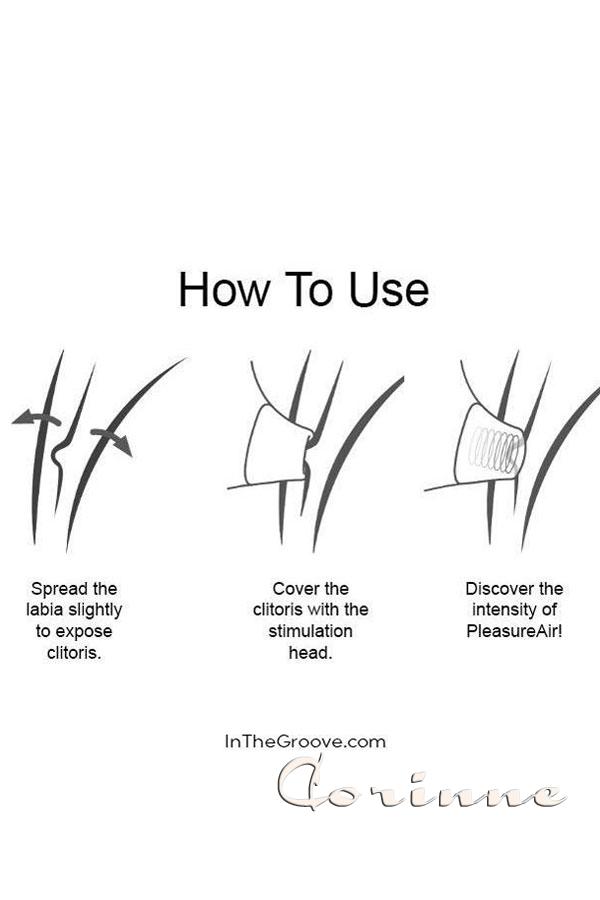 How To Use

Spread the labia slightly to expose clitoris.

Cover the clitoris with the stimulation head.

Discover the intensity of PleasureAir!

InTheGroove.com

Corinne