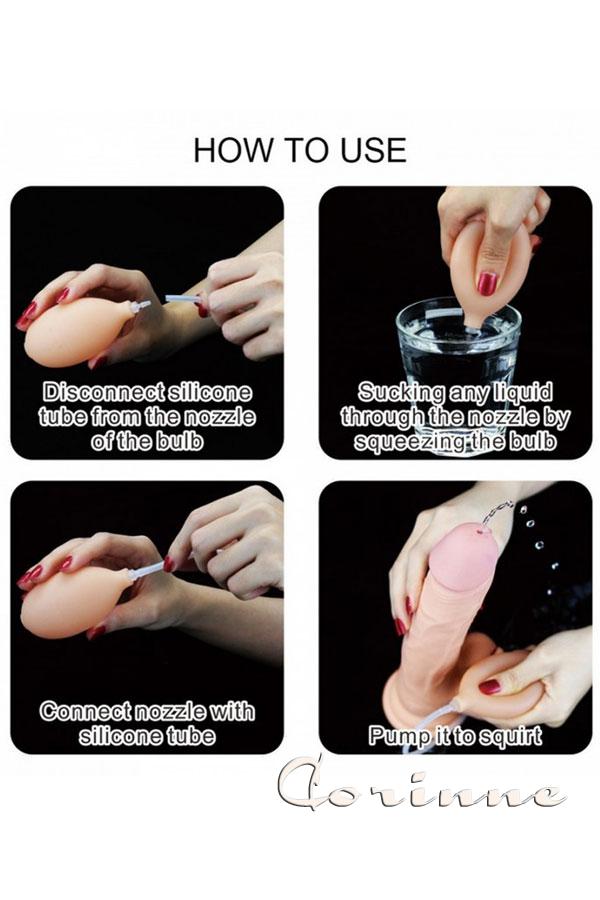 HOW TO USE

Disconnect silicone tube from the nozzle of the bulb

Sucking any liquid through the nozzle by squeezing the bulb

Connect nozzle with silicone tube

Pump it to squirt

Corinne